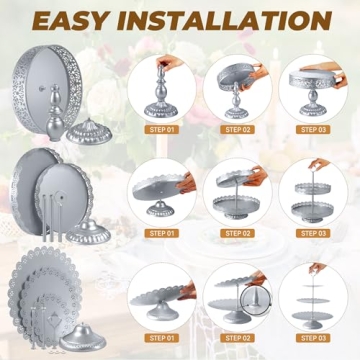 EASY INSTALLATION

STEP 01
STEP 02
STEP 03

STEP 01
STEP 02
STEP 03

STEP 01
STEP 02
STEP 03