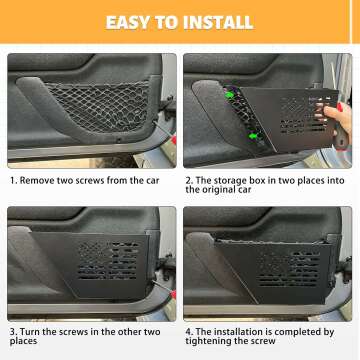 EASY TO INSTALL

1. Remove two screws from the car

2. The storage box in two places into the original car

3. Turn the screws in the other two places

4. The installation is completed by tightening the screw