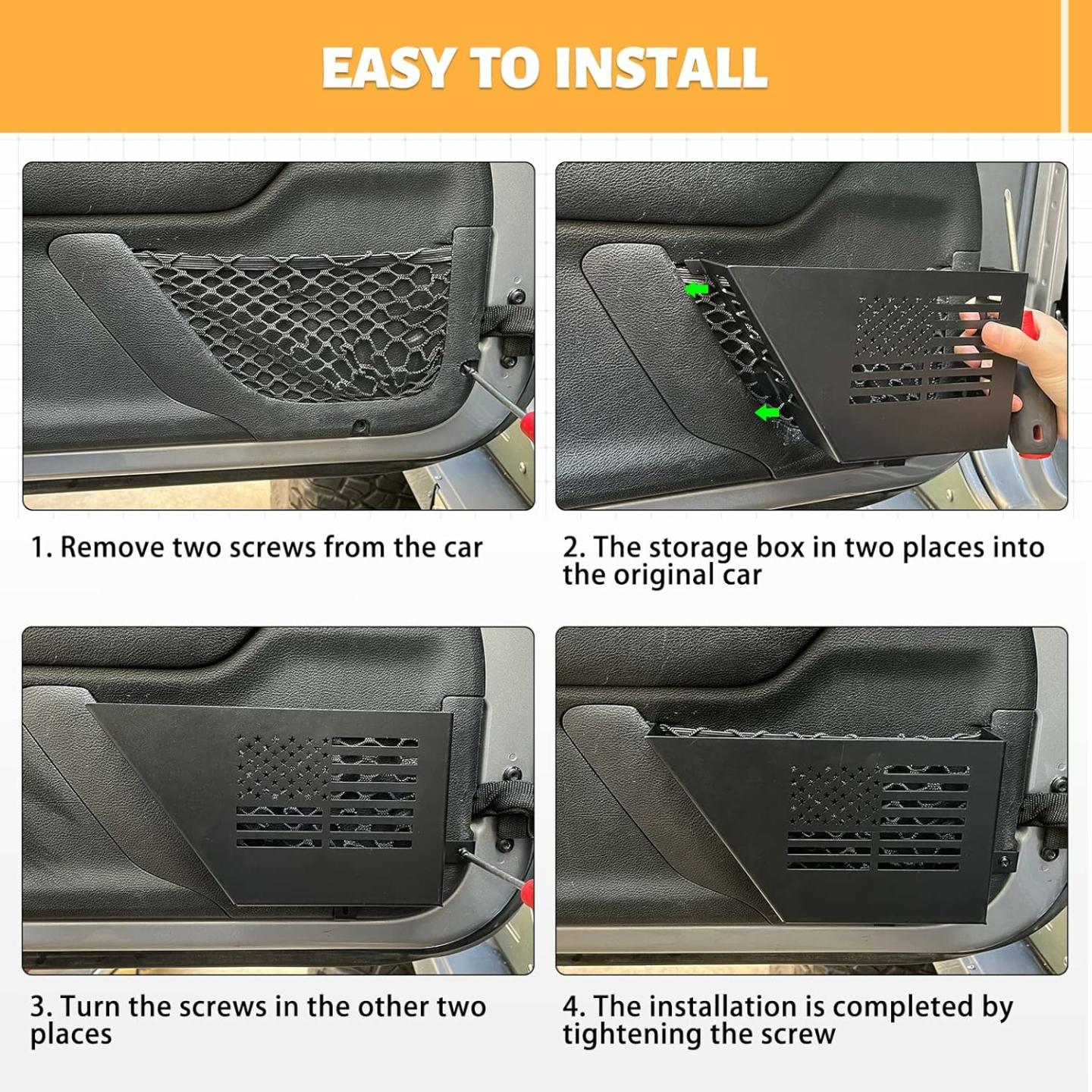 EASY TO INSTALL

1. Remove two screws from the car

2. The storage box in two places into the original car

3. Turn the screws in the other two places

4. The installation is completed by tightening the screw