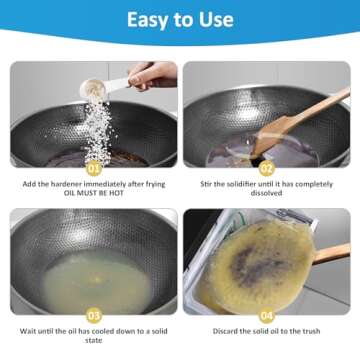 Easy to Use

01

Add the hardener immediately after frying
OIL MUST BE HOT

02

Stir the solidifier until it has completely dissolved

03

Wait until the oil has cooled down to a solid state

04

Discard the solid oil to the trush