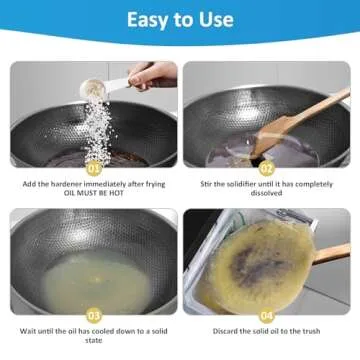 Easy to Use

01

Add the hardener immediately after frying
OIL MUST BE HOT

02

Stir the solidifier until it has completely dissolved

03

Wait until the oil has cooled down to a solid state

04

Discard the solid oil to the trush