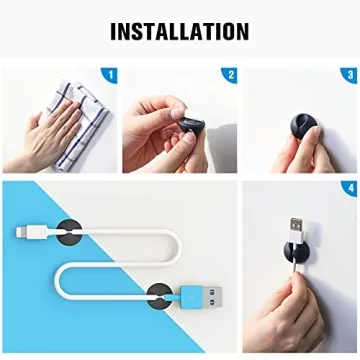 INSTALLATION

1

2

3

4