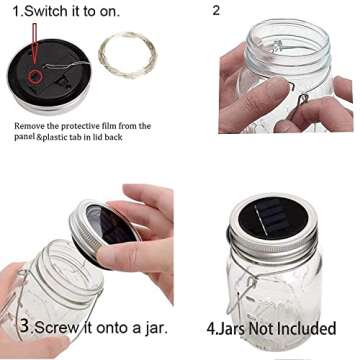 1.Switch it to on.

Remove the protective film from the panel &plastic tab in lid back

2

3.Screw it onto a jar.

4.Jars Not Included