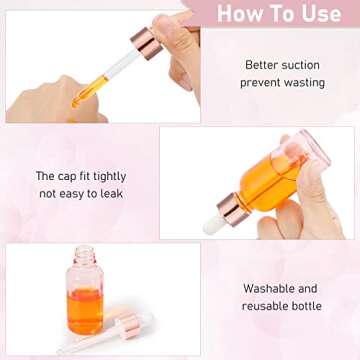 How To Use

Better suction prevent wasting

The cap fit tightly not easy to leak

Washable and reusable bottle