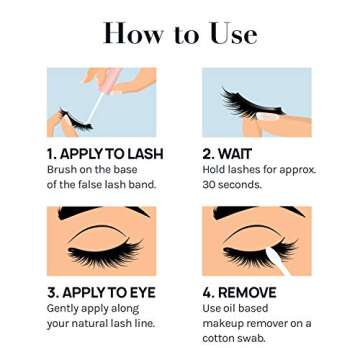 How to Use

1. APPLY TO LASH
Brush on the base of the false lash band.

2. WAIT
Hold lashes for approx. 30 seconds.

3. APPLY TO EYE
Gently apply along your natural lash line.

4. REMOVE
Use oil based makeup remover on a cotton swab.