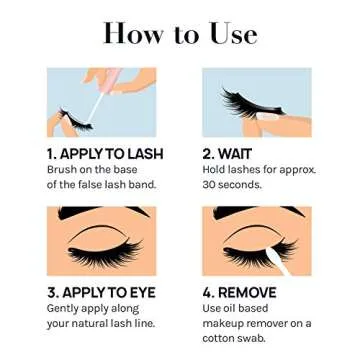 How to Use

1. APPLY TO LASH
Brush on the base of the false lash band.

2. WAIT
Hold lashes for approx. 30 seconds.

3. APPLY TO EYE
Gently apply along your natural lash line.

4. REMOVE
Use oil based makeup remover on a cotton swab.