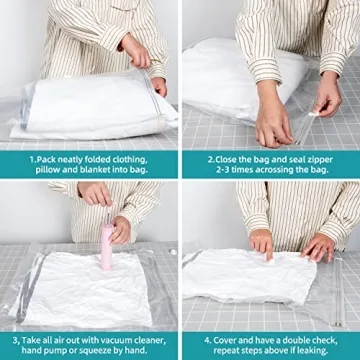 1.Pack neatly folded clothing, pillow and blanket into bag.

2.Close the bag and seal zipper 2-3 times acrossing the bag.

3, Take all air out with vacuum cleaner, hand pump or squeeze by hand.

4. Cover and have a double check, repeat steps above if leaking.