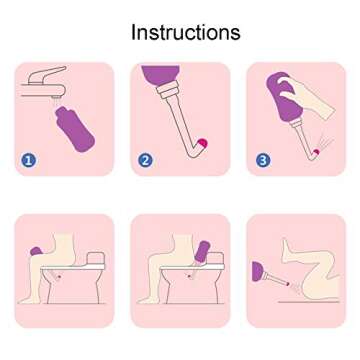 Instructions

1

2

3