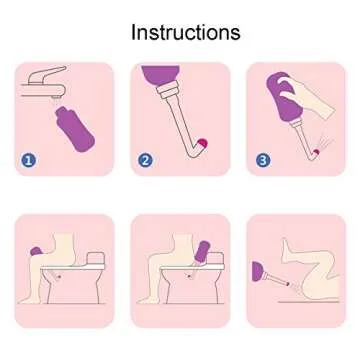 Instructions

1

2

3