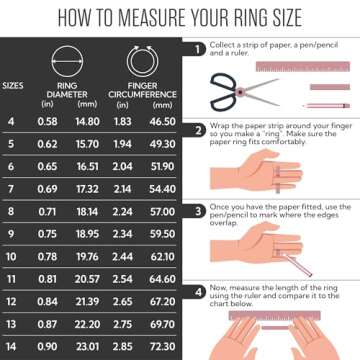 HOW TO MEASURE YOUR RING SIZE

| SIZES | RING DIAMETER (in) | RING DIAMETER (mm) | FINGER CIRCUMFERENCE (in) | FINGER CIRCUMFERENCE (mm) |
|---|---|---|---|---|
| 4 | 0.58 | 14.80 | 1.83 | 46.50 |
| 5 | 0.62 | 15.70 | 1.94 | 49.30 |
| 6 | 0.65 | 16.51 | 2.04 | 51.90 |
| 7 | 0.69 | 17.32 | 2.14 | 54.40 |
| 8 | 0.71 | 18.14 | 2.24 | 57.00 |
| 9 | 0.75 | 18.95 | 2.34 | 59.50 |
| 10 | 0.78 | 19.76 | 2.44 | 62.10 |
| 11 | 0.81 | 20.57 | 2.54 | 64.60 |
| 12 | 0.84 | 21.39 | 2.65 | 67.20 |
| 13 | 0.87 | 22.20 | 2.75 | 69.70 |
| 14 | 0.90 | 23.01 | 2.85 | 72.30 |

1 Collect a strip of paper, a pen/pencil and a ruler.

2 Wrap the paper strip around your finger so you make a "ring". Make sure the paper ring fits comfortably.

3 Once you have the paper fitted, use the pen/pencil to mark where the edges overlap.

4 Now, measure the length of the ring using the ruler and compare it to the chart below.