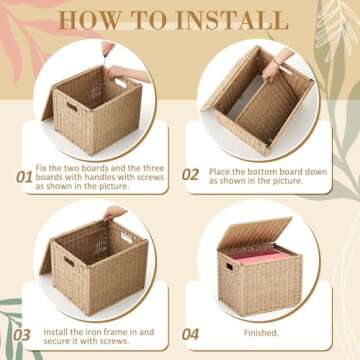 HOW TO INSTALL

01 Fix the two boards and the three boards with handles with screws as shown in the picture.

02 Place the bottom board down as shown in the picture.

03 Install the iron frame in and secure it with screws.

04 Finished.