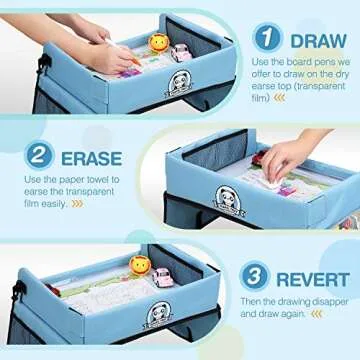 1 DRAW

Use the board pens we offer to draw on the dry earse top (transparent film)

2 ERASE

Use the paper towel to earse the transparent film easily.

3 REVERT

Then the drawing disapper and draw again.