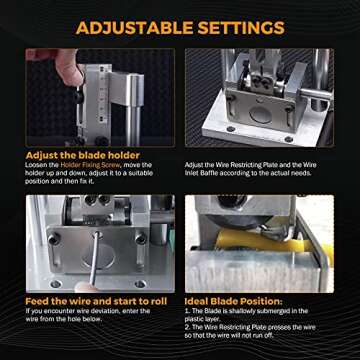 ADJUSTABLE SETTINGS

Adjust the blade holder
Loosen the Holder Fixing Screw, move the holder up and down, adjust it to a suitable position and then fix it.

Adjust the Wire Restricting Plate and the Wire Inlet Baffle according to the actual needs.

Feed the wire and start to roll
If you encounter wire deviation, enter the wire from the hole below.

Ideal Blade Position:
1. The Blade is shallowly submerged in the plastic layer.
2. The Wire Restricting Plate presses the wire so that the wire will not run off.