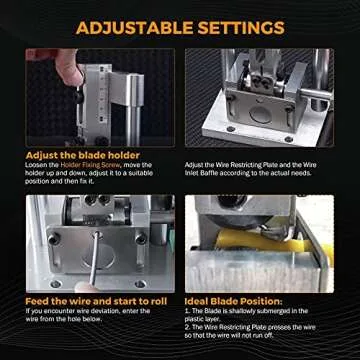 ADJUSTABLE SETTINGS

Adjust the blade holder
Loosen the Holder Fixing Screw, move the holder up and down, adjust it to a suitable position and then fix it.

Adjust the Wire Restricting Plate and the Wire Inlet Baffle according to the actual needs.

Feed the wire and start to roll
If you encounter wire deviation, enter the wire from the hole below.

Ideal Blade Position:
1. The Blade is shallowly submerged in the plastic layer.
2. The Wire Restricting Plate presses the wire so that the wire will not run off.