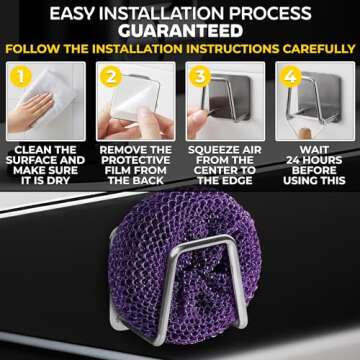 EASY INSTALLATION PROCESS GUARANTEED

FOLLOW THE INSTALLATION INSTRUCTIONS CAREFULLY

1
CLEAN THE SURFACE AND MAKE SURE IT IS DRY

2
REMOVE THE PROTECTIVE FILM FROM THE BACK

3
SQUEEZE AIR FROM THE CENTER TO THE EDGE

4
WAIT 24 HOURS BEFORE USING THIS