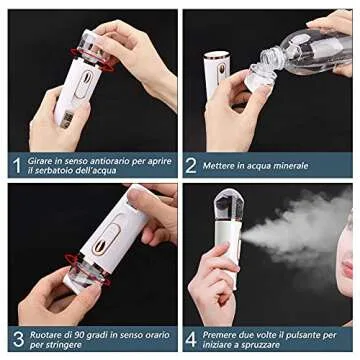 1 Girare in senso antiorario per aprire il serbatoio dell'acqua

2 Mettere in acqua minerale

3 Ruotare di 90 gradi in senso orario per stringere

4 Premere due volte il pulsante per iniziare a spruzzare