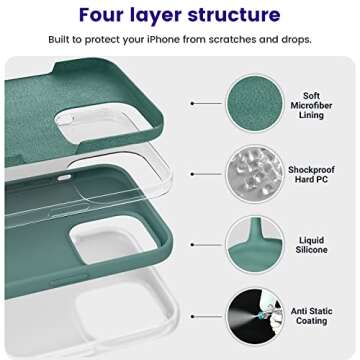 Four layer structure

Built to protect your iPhone from scratches and drops.

Soft Microfiber Lining

Shockproof Hard PC

Liquid Silicone

Anti Static Coating