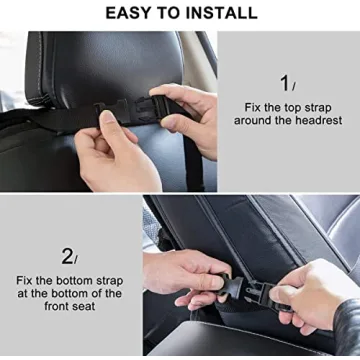 EASY TO INSTALL

1/

Fix the top strap around the headrest

2/

Fix the bottom strap at the bottom of the front seat