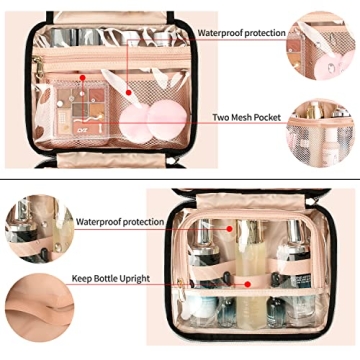 Waterproof protection

Two Mesh Pocket

Waterproof protection

Keep Bottle Upright