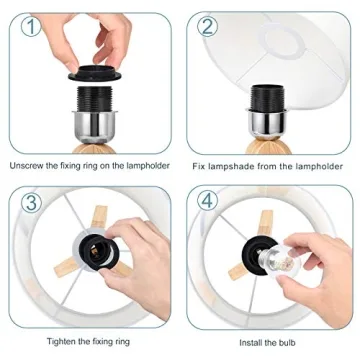 1

Unscrew the fixing ring on the lampholder

2

Fix lampshade from the lampholder

3

Tighten the fixing ring

4

Install the bulb