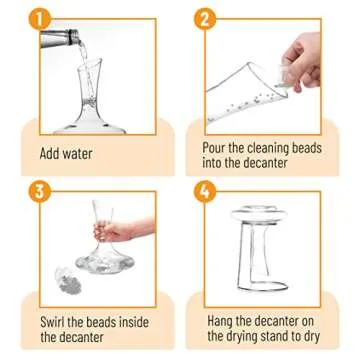 1

Add water

2

Pour the cleaning beads into the decanter

3

Swirl the beads inside the decanter

4

Hang the decanter on the drying stand to dry