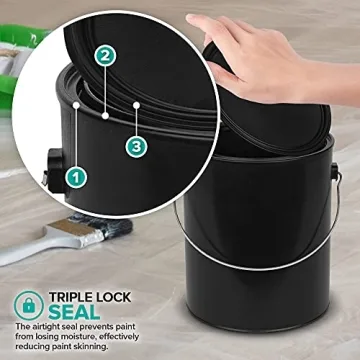 2

3

1

TRIPLE LOCK
SEAL

The airtight seal prevents paint from losing moisture, effectively reducing paint skinning.