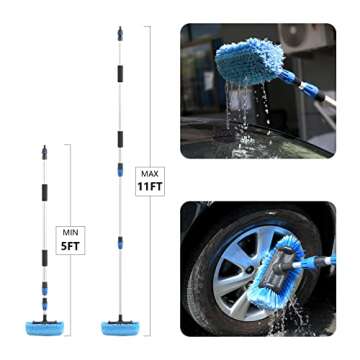 MIN
5FT

MAX
11FT