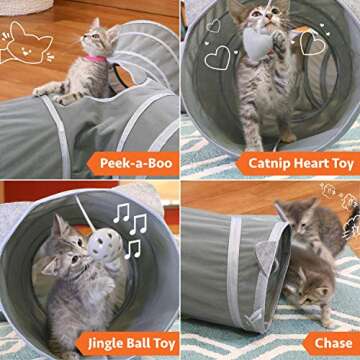 Peek-a-Boo

Catnip Heart Toy

Jingle Ball Toy

Chase