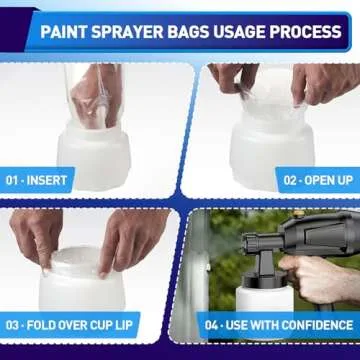 PAINT SPRAYER BAGS USAGE PROCESS

01 - INSERT

02 - OPEN UP

03 - FOLD OVER CUP LIP

04 - USE WITH CONFIDENCE