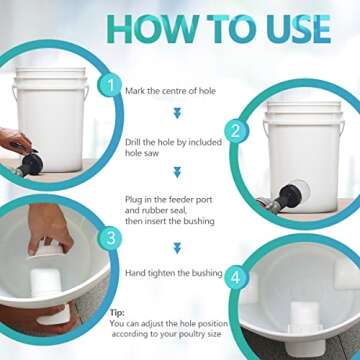 HOW TO USE

1

Mark the centre of hole

2

Drill the hole by included hole saw

Plug in the feeder port and rubber seal, then insert the bushing

3

Hand tighten the bushing

4

Tip:
You can adjust the hole position according to your poultry size