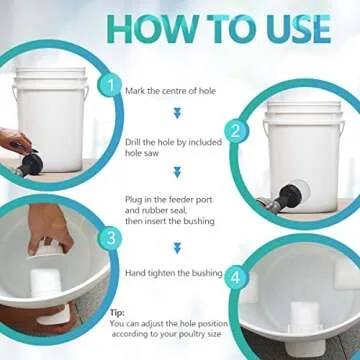 HOW TO USE

1

Mark the centre of hole

2

Drill the hole by included hole saw

Plug in the feeder port and rubber seal, then insert the bushing

3

Hand tighten the bushing

4

Tip:
You can adjust the hole position according to your poultry size