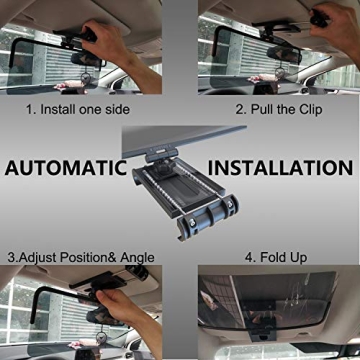 1. Install one side

2. Pull the Clip

AUTOMATIC INSTALLATION

3.Adjust Position& Angle

4. Fold Up