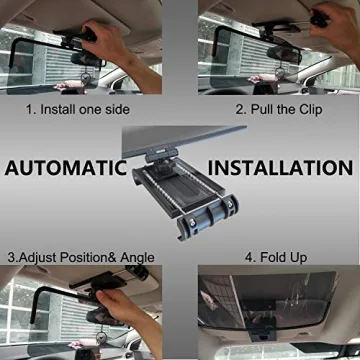 1. Install one side

2. Pull the Clip

AUTOMATIC INSTALLATION

3.Adjust Position& Angle

4. Fold Up