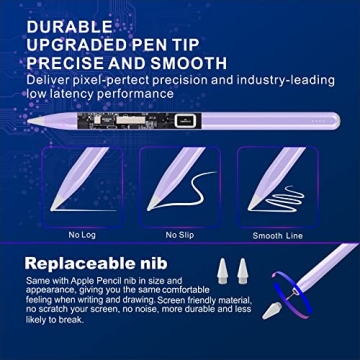 DURABLE
UPGRADED PEN TIP
PRECISE AND SMOOTH
Deliver pixel-pertect precision and industry-leading low latency performance

No Log
No Slip
Smooth Line

Replaceable nib
Same with Apple Pencil nib in size and appearance, giving you the same comfortable feeling when writing and drawing. Screen friendly material, no scratch your screen, no noise, more durable and less likely to break.