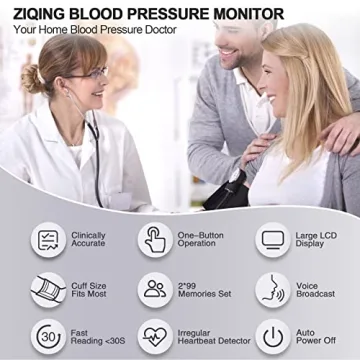 ZIQING BLOOD PRESSURE MONITOR
Your Home Blood Pressure Doctor

Clinically Accurate

One-Button Operation

Large LCD Display

Cuff Size Fits Most

2*99 Memories Set

Voice Broadcast

30

Fast Reading <30S

Irregular Heartbeat Detector

Auto Power Off