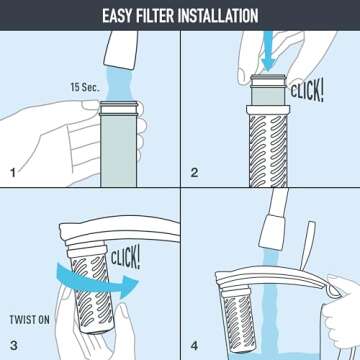 EASY FILTER INSTALLATION

15 Sec.

1

CLICK!

2

CLICK!

TWIST ON

3

4