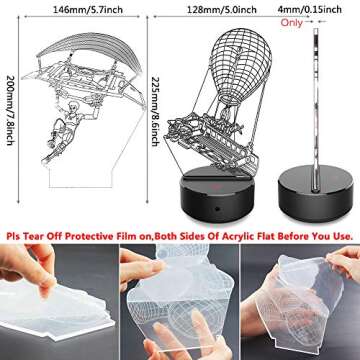 146mm/5.7inch

128mm/5.0inch

4mm/0.15inch

Only

200mm/7.8inch

225mm/8.6inch

Pls Tear Off Protective Film on,Both Sides Of Acrylic Flat Before You Use.