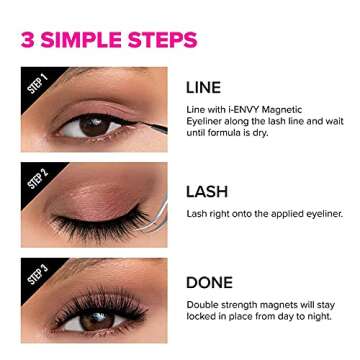 3 SIMPLE STEPS

STEP 1

LINE

Line with i-ENVY Magnetic Eyeliner along the lash line and wait until formula is dry.

STEP 2

LASH

Lash right onto the applied eyeliner.

STEP 3

DONE

Double strength magnets will stay locked in place from day to night.