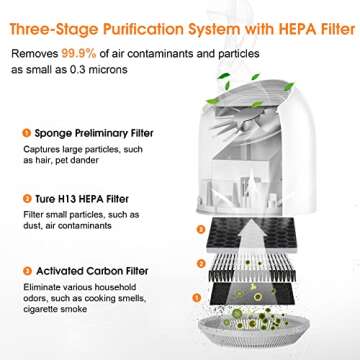 Three-Stage Purification System with HEPA Filter

Removes 99.9% of air contaminants and particles as small as 0.3 microns

1 Sponge Preliminary Filter

Captures large particles, such as hair, pet dander

2 Ture H13 HEPA Filter

Filter small particles, such as dust, air contaminants

3 Activated Carbon Filter

Eliminate various household odors, such as cooking smells, cigarette smoke

3

2

1