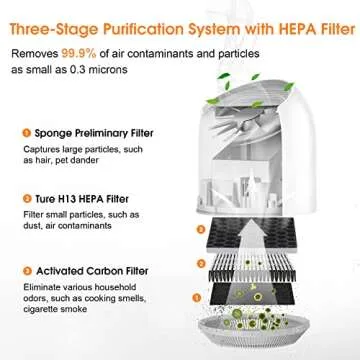 Three-Stage Purification System with HEPA Filter

Removes 99.9% of air contaminants and particles as small as 0.3 microns

1 Sponge Preliminary Filter
Captures large particles, such as hair, pet dander

2 Ture H13 HEPA Filter
Filter small particles, such as dust, air contaminants

3 Activated Carbon Filter
Eliminate various household odors, such as cooking smells, cigarette smoke

3

2

1