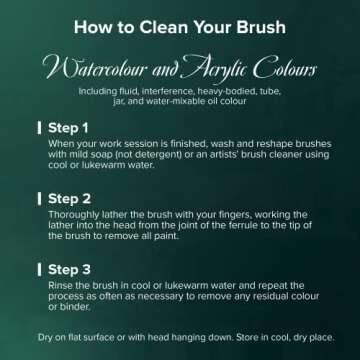 How to Clean Your Brush

Watercolour and Acrylic Colours

Including fluid, interference, heavy-bodied, tube, jar, and water-mixable oil colour

Step 1
When your work session is finished, wash and reshape brushes with mild soap (not detergent) or an artists' brush cleaner using cool or lukewarm water.

Step 2
Thoroughly lather the brush with your fingers, working the lather into the head from the joint of the ferrule to the tip of the brush to remove all paint.

Step 3
Rinse the brush in cool or lukewarm water and repeat the process as often as necessary to remove any residual colour or binder.

Dry on flat surface or with head hanging down. Store in cool, dry place.