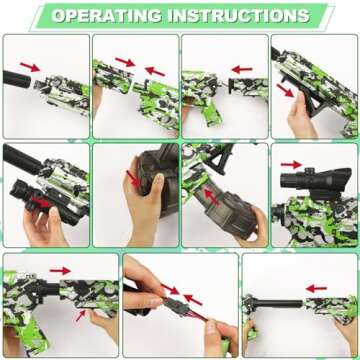 OPERATING INSTRUCTIONS