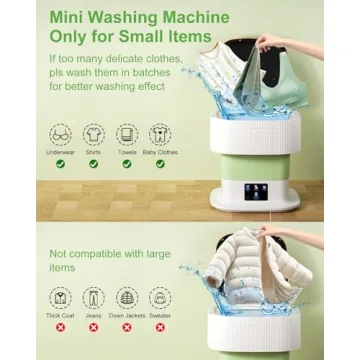 Mini Washing Machine Only for Small Items

If too many delicate clothes, pls wash them in batches for better washing effect

Underwear Shirts Towels Baby Clothes

Not compatible with large items

Thick Coat Jeans Down Jackets Sweater