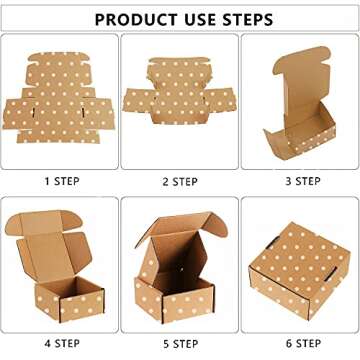 PRODUCT USE STEPS

1 STEP

2 STEP

3 STEP

4 STEP

5 STEP

6 STEP