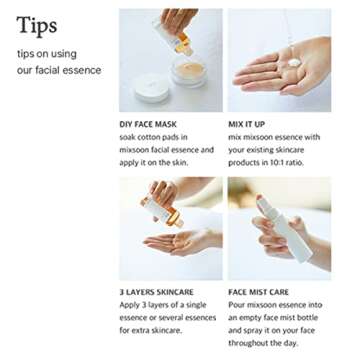 Tips

tips on using our facial essence

DIY FACE MASK
soak cotton pads in mixsoon facial essence and apply it on the skin.

MIX IT UP
mix mixsoon essence with your existing skincare products in 10:1 ratio.

3 LAYERS SKINCARE
Apply 3 layers of a single essence or several essences for extra skincare.

FACE MIST CARE
Pour mixsoon essence into an empty face mist bottle and spray it on your face throughout the day.