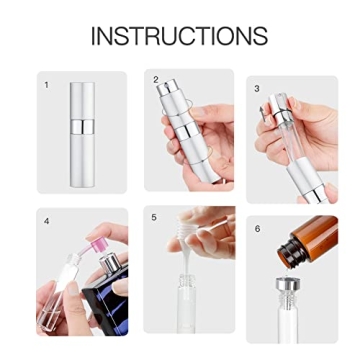 INSTRUCTIONS

1

2

3

4

5

6