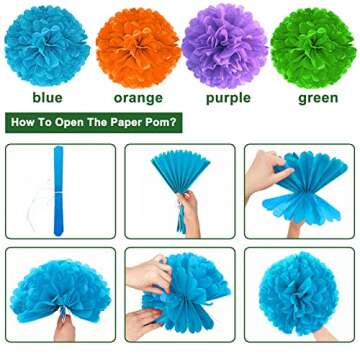 blue orange purple green

How To Open The Paper Pom?