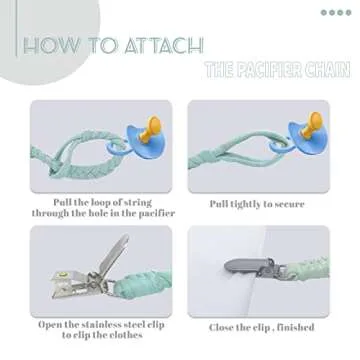 HOW TO ATTACH

THE PACIFIER CHAIN

Pull the loop of string through the hole in the pacifier

Pull tightly to secure

Open the stainless steel clip to clip the clothes

Close the clip , finished