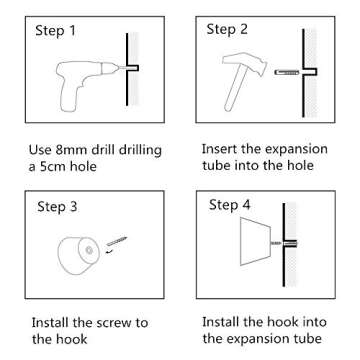 Step 1

Use 8mm drill drilling a 5cm hole

Step 2

Insert the expansion tube into the hole

Step 3

Install the screw to the hook

Step 4

Install the hook into the expansion tube