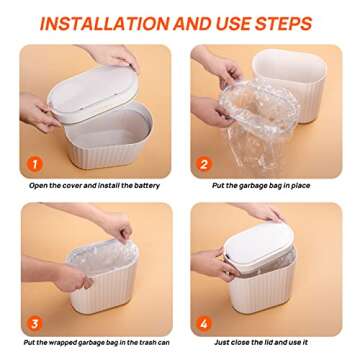 INSTALLATION AND USE STEPS

1
Open the cover and install the battery

2
Put the garbage bag in place

3
Put the wrapped garbage bag in the trash can

4
Just close the lid and use it